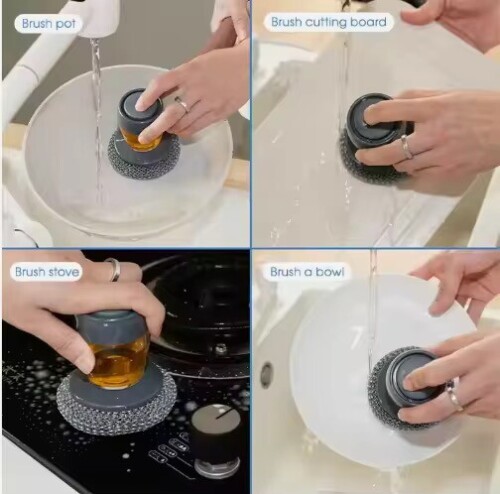 Brush pot

Brush cutting board

Brush stove

Brush a bowl